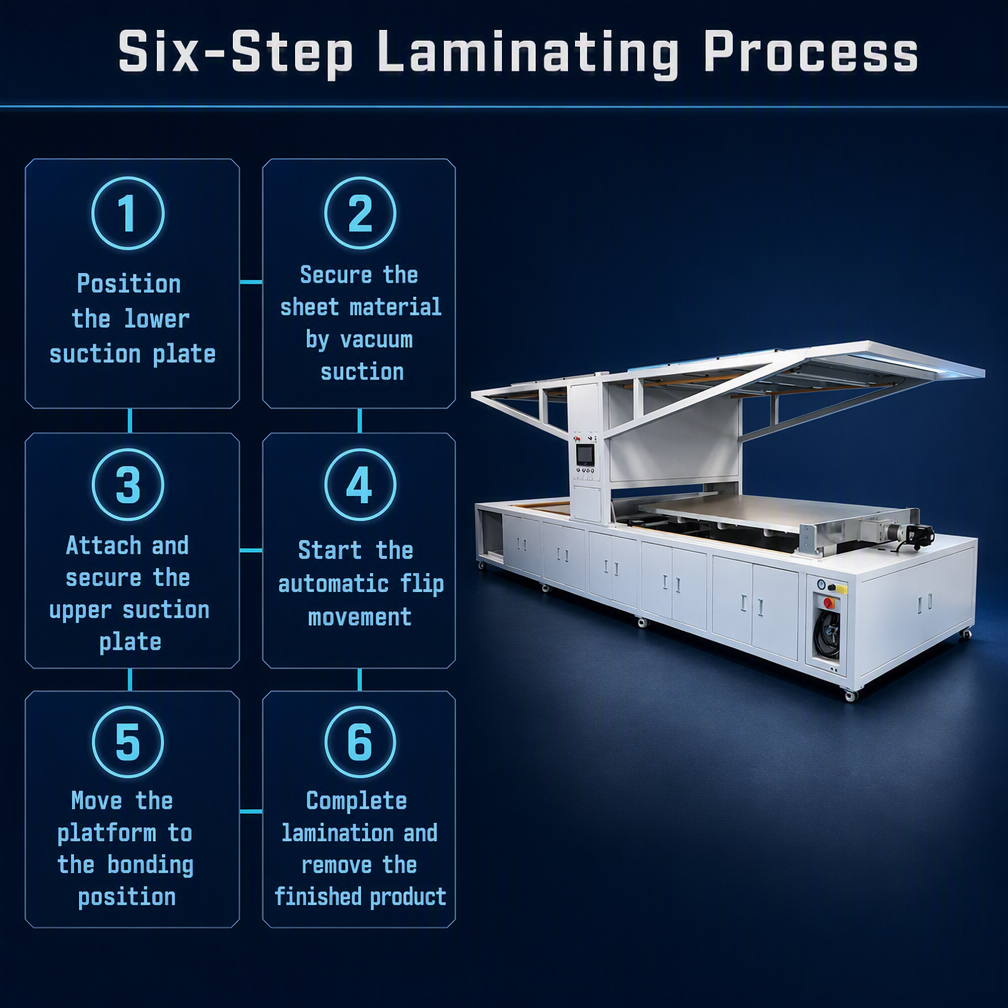 Six-Step Laminating Process

1
Position the lower suction plate

2
Secure the sheet material by vacuum suction

3
Attach and secure the upper suction plate

4
Start the automatic flip movement

5
Move the platform to the bonding position

6
Complete lamination and remove the finished product