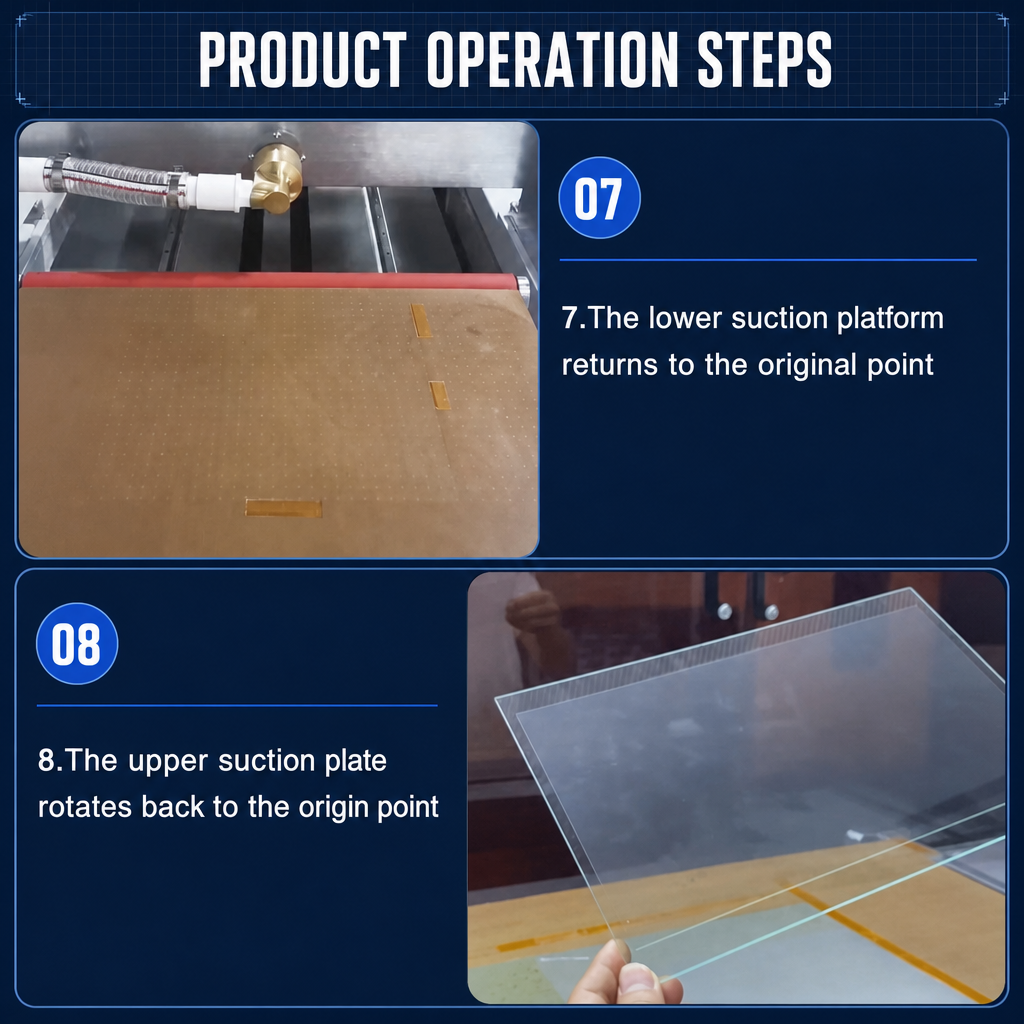 PRODUCT OPERATION STEPS

07

7.The lower suction platform returns to the original point

08

8.The upper suction plate rotates back to the origin point