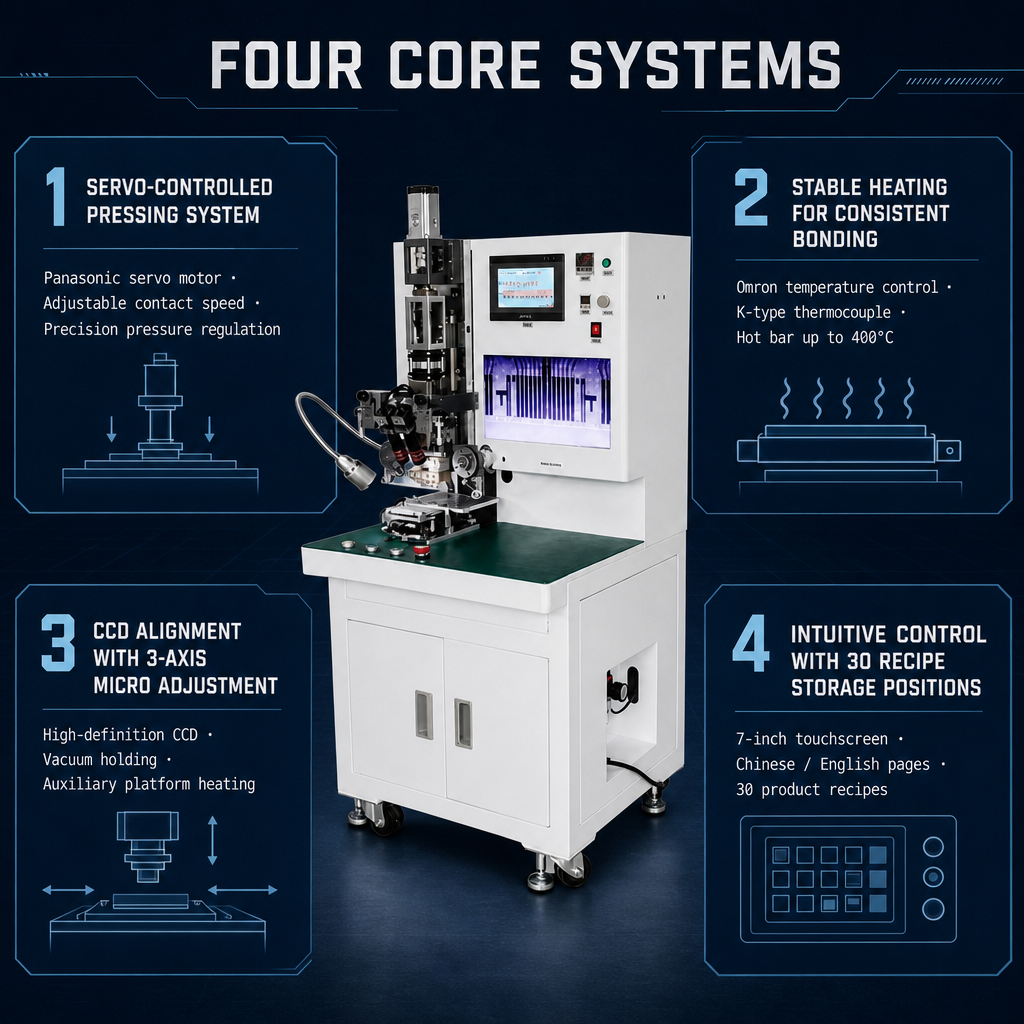 FOUR CORE SYSTEMS

1 SERVO-CONTROLLED PRESSING SYSTEM

Panasonic servo motor ·
Adjustable contact speed ·
Precision pressure regulation

2 STABLE HEATING FOR CONSISTENT BONDING

Omron temperature control ·
K-type thermocouple ·
Hot bar up to 400°C

3 CCD ALIGNMENT WITH 3-AXIS MICRO ADJUSTMENT

High-definition CCD ·
Vacuum holding ·
Auxiliary platform heating

4 INTUITIVE CONTROL WITH 30 RECIPE STORAGE POSITIONS

7-inch touchscreen ·
Chinese / English pages ·
30 product recipes