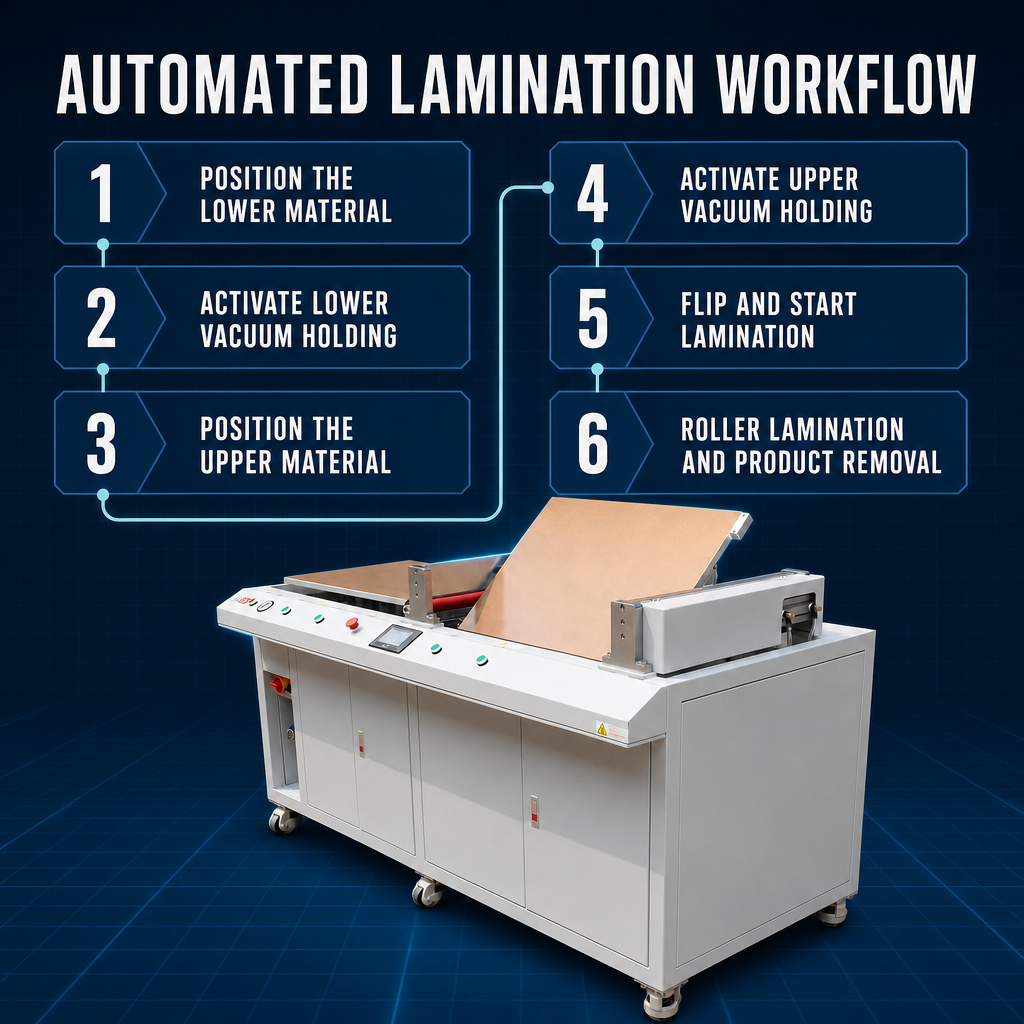 AUTOMATED LAMINATION WORKFLOW

1 POSITION THE LOWER MATERIAL

2 ACTIVATE LOWER VACUUM HOLDING

3 POSITION THE UPPER MATERIAL

4 ACTIVATE UPPER VACUUM HOLDING

5 FLIP AND START LAMINATION

6 ROLLER LAMINATION AND PRODUCT REMOVAL