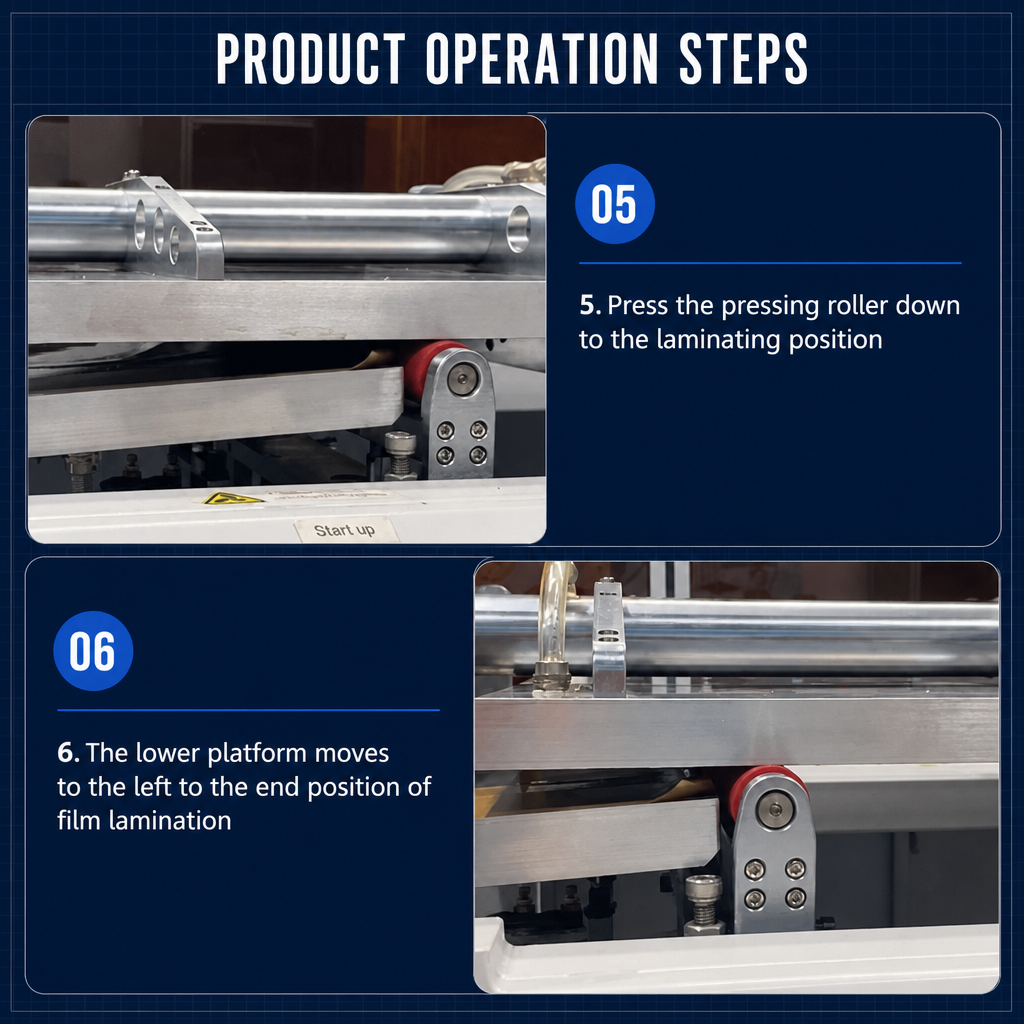 PRODUCT OPERATION STEPS

Start up

05

5. Press the pressing roller down to the laminating position

06

6. The lower platform moves to the left to the end position of film lamination