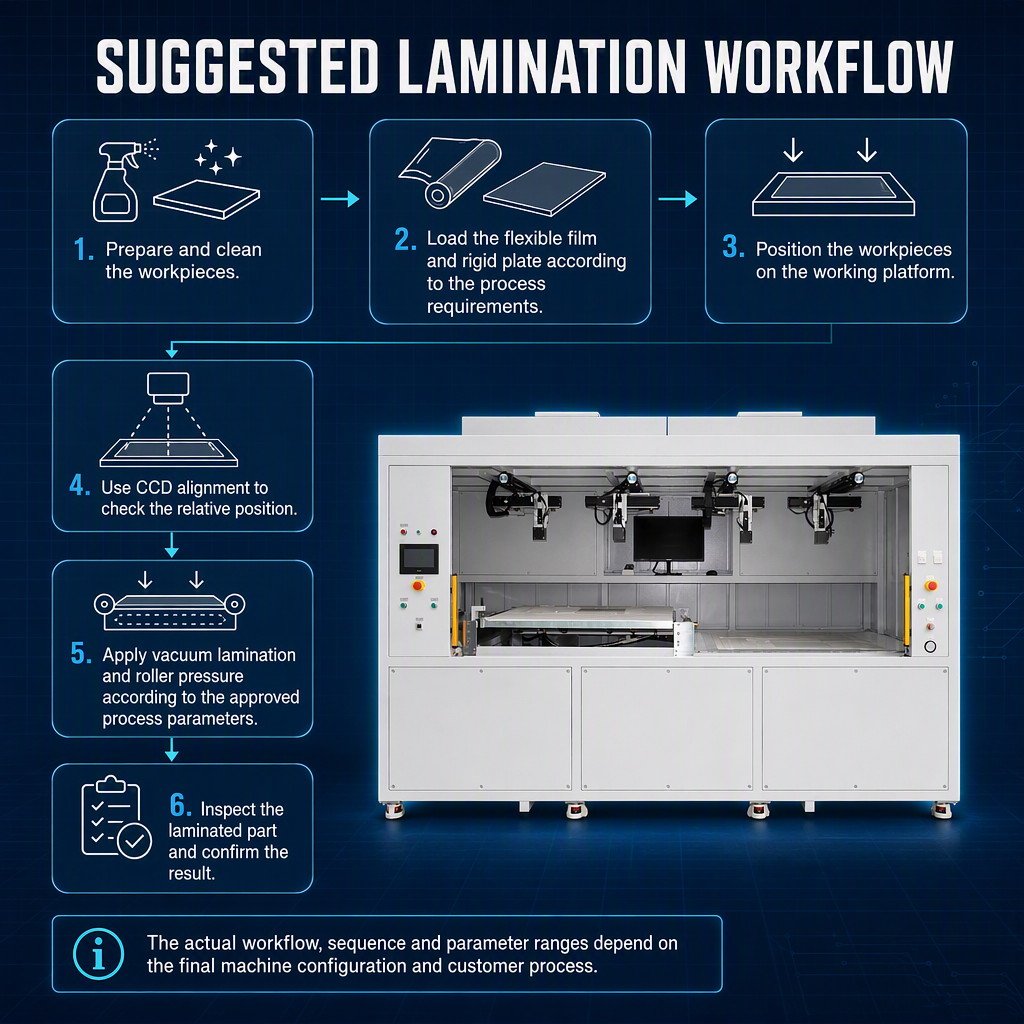 SUGGESTED LAMINATION WORKFLOW

1. Prepare and clean the workpieces.

2. Load the flexible film and rigid plate according to the process requirements.

3. Position the workpieces on the working platform.

4. Use CCD alignment to check the relative position.

5. Apply vacuum lamination and roller pressure according to the approved process parameters.

6. Inspect the laminated part and confirm the result.

The actual workflow, sequence and parameter ranges depend on the final machine configuration and customer process.