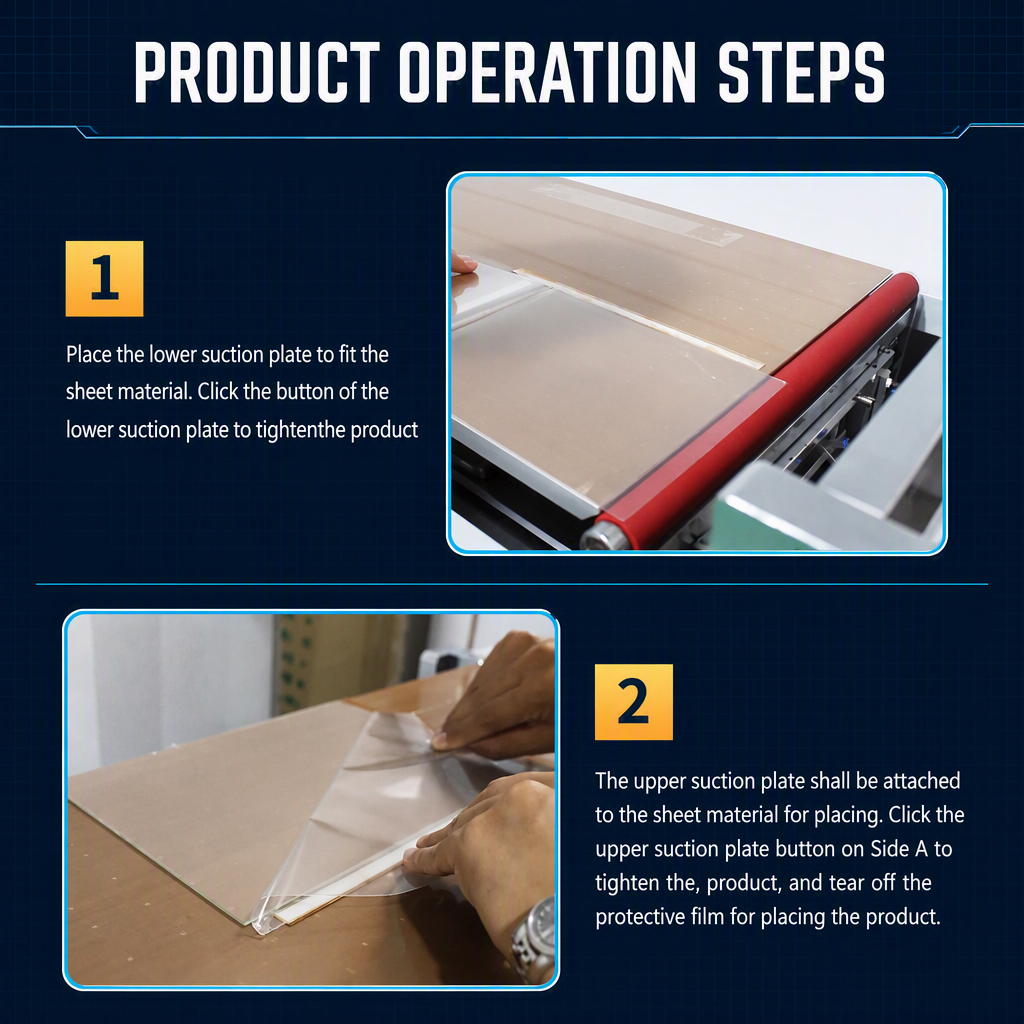 PRODUCT OPERATION STEPS

1

Place the lower suction plate to fit the sheet material. Click the button of the lower suction plate to tightenthe product

2

The upper suction plate shall be attached to the sheet material for placing. Click the upper suction plate button on Side A to tighten the, product, and tear off the protective film for placing the product.