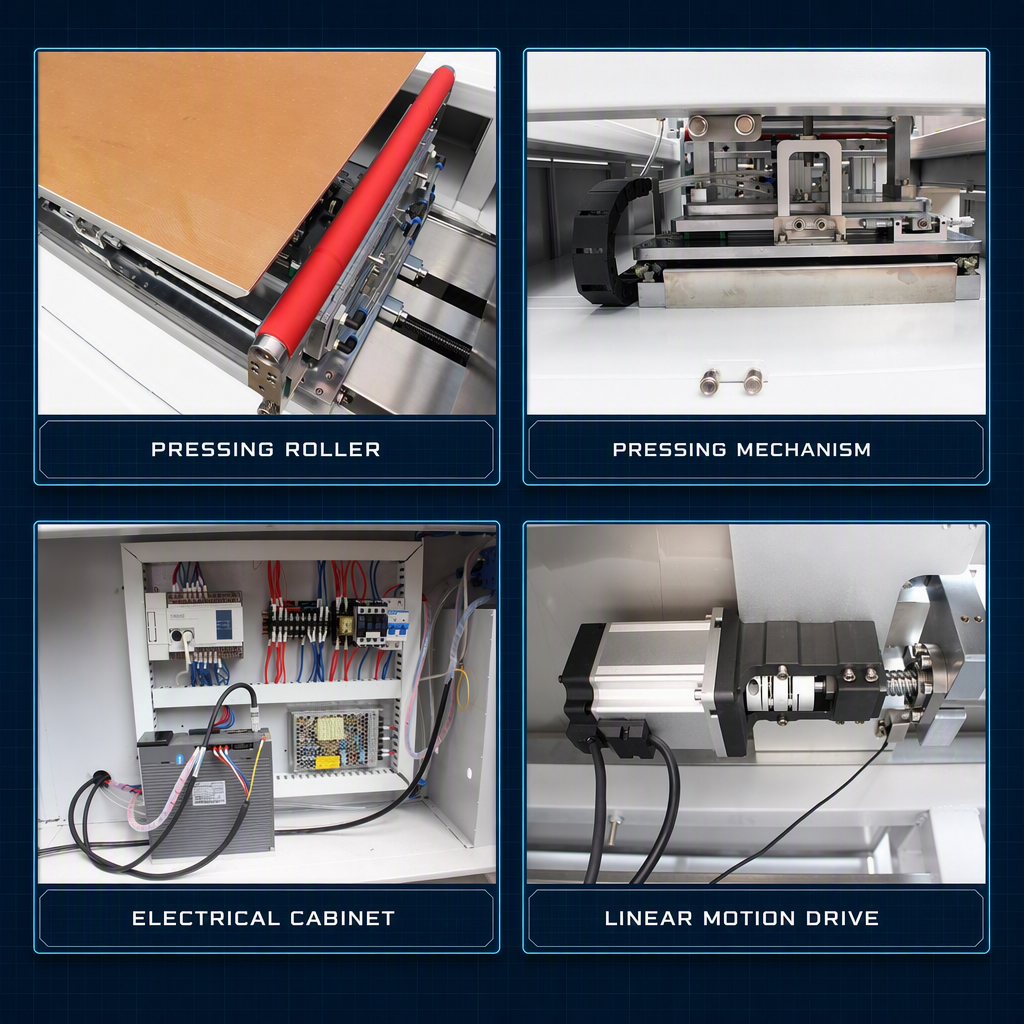 PRESSING ROLLER

PRESSING MECHANISM

ELECTRICAL CABINET

LINEAR MOTION DRIVE