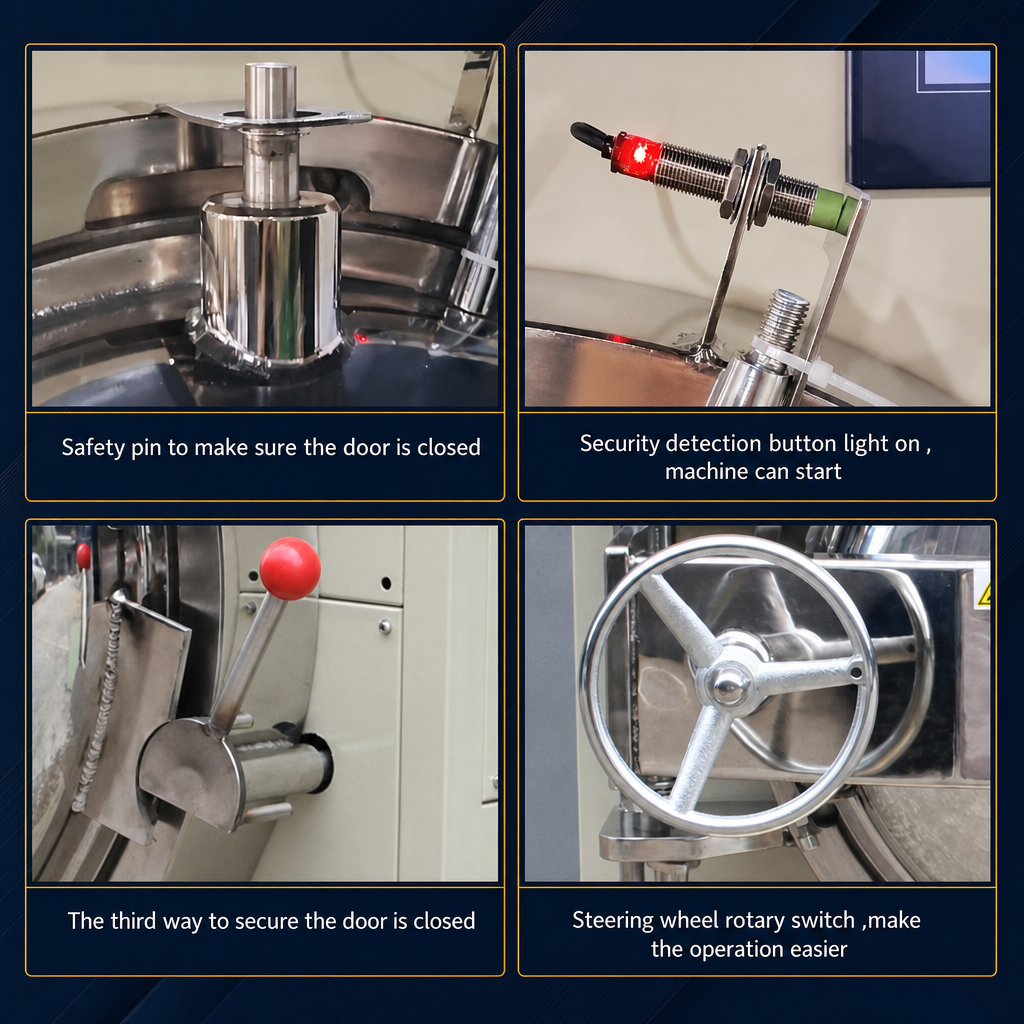 Safety pin to make sure the door is closed

Security detection button light on , machine can start

The third way to secure the door is closed

Steering wheel rotary switch ,make the operation easier