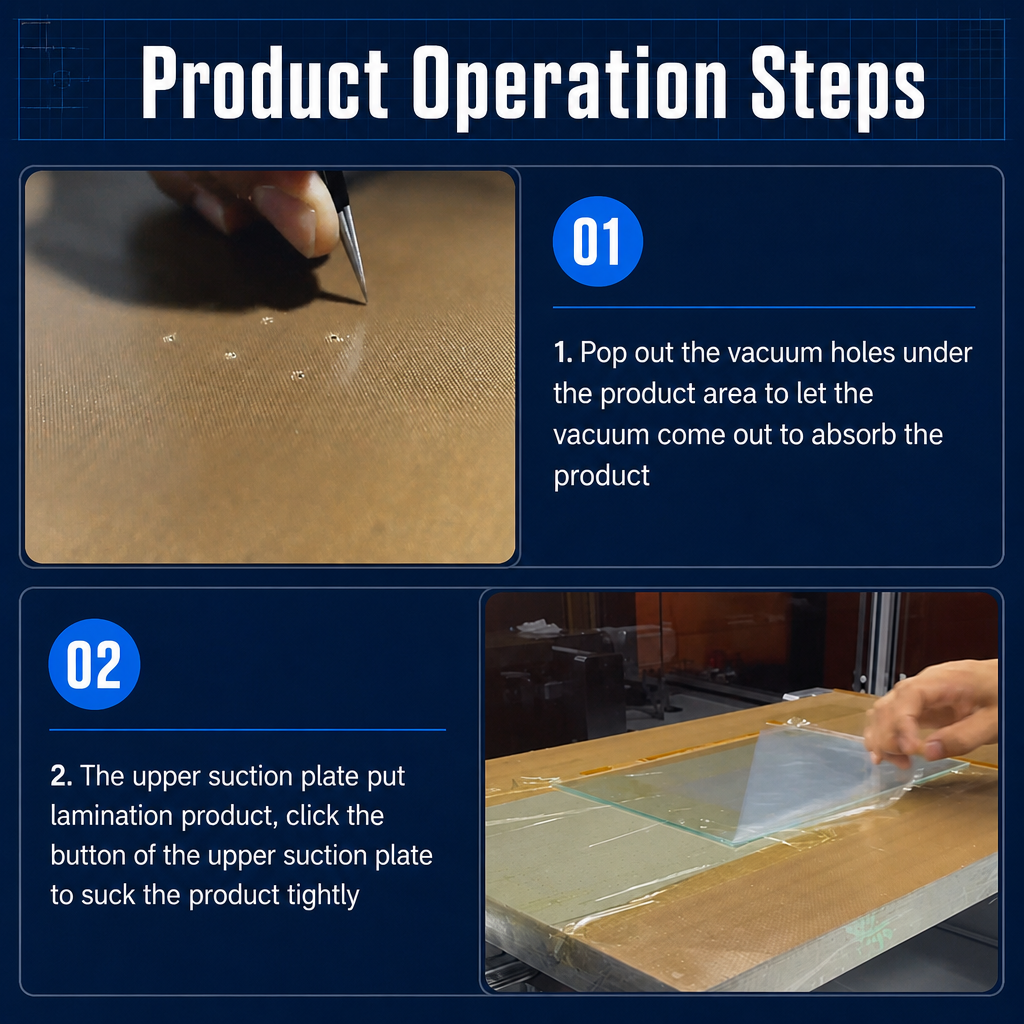 Product Operation Steps

01

1. Pop out the vacuum holes under the product area to let the vacuum come out to absorb the product

02

2. The upper suction plate put lamination product, click the button of the upper suction plate to suck the product tightly