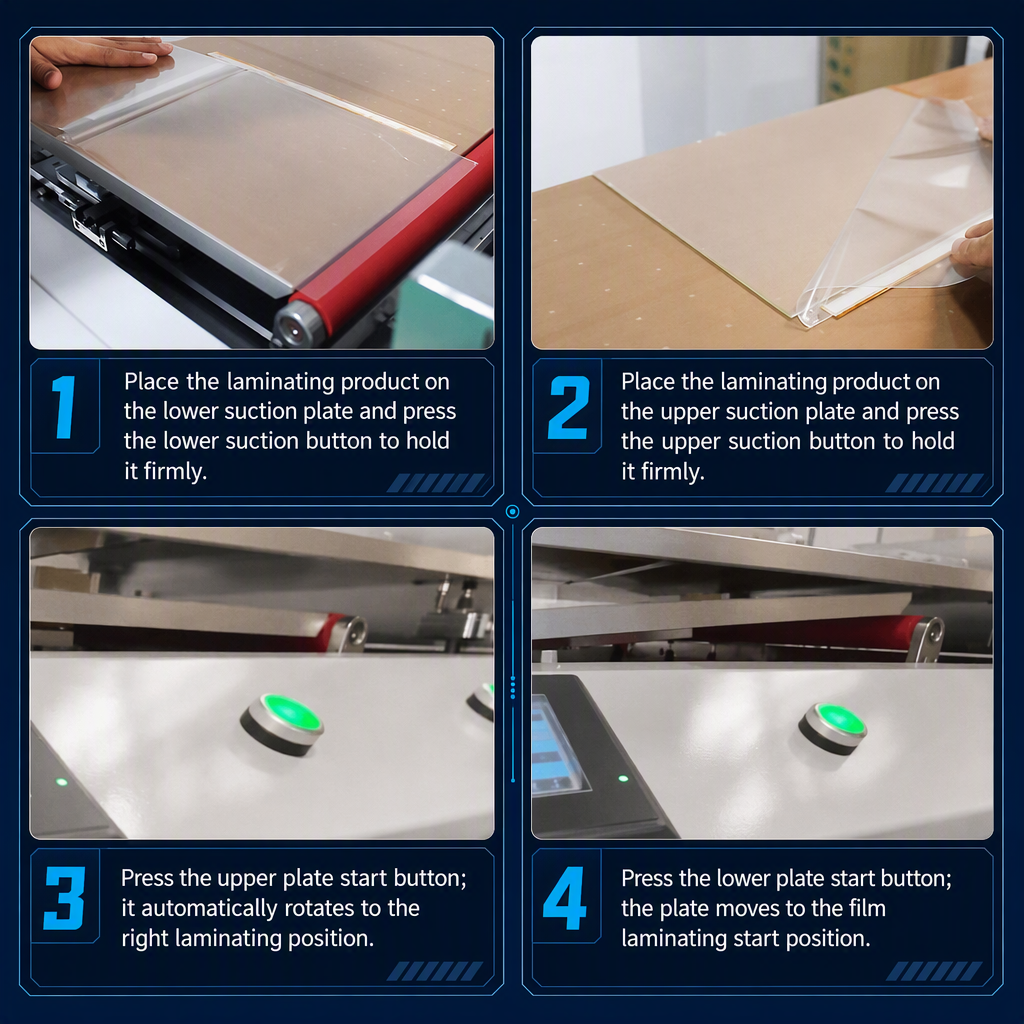 1
Place the laminating product on the lower suction plate and press the lower suction button to hold it firmly.

2
Place the laminating product on the upper suction plate and press the upper suction button to hold it firmly.

3
Press the upper plate start button; it automatically rotates to the right laminating position.

4
Press the lower plate start button; the plate moves to the film laminating start position.